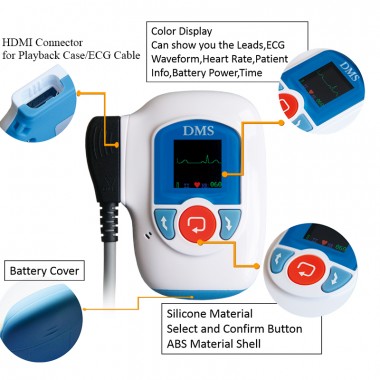 HDMI Connector
for Playback Case/ECG Cable

Color Display
Can show you the Leads,ECG Waveform,Heart Rate,Patient Info,Battery Power,Time

DMS

DMS

060

Battery Cover

Silicone Material
Select and Confirm Button
ABS Material Shell